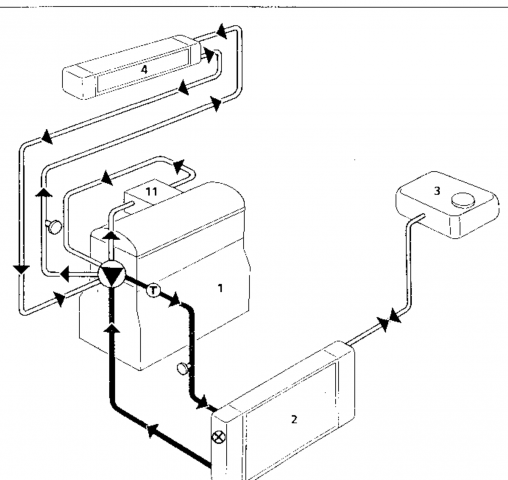 4
11
3
T
1
2